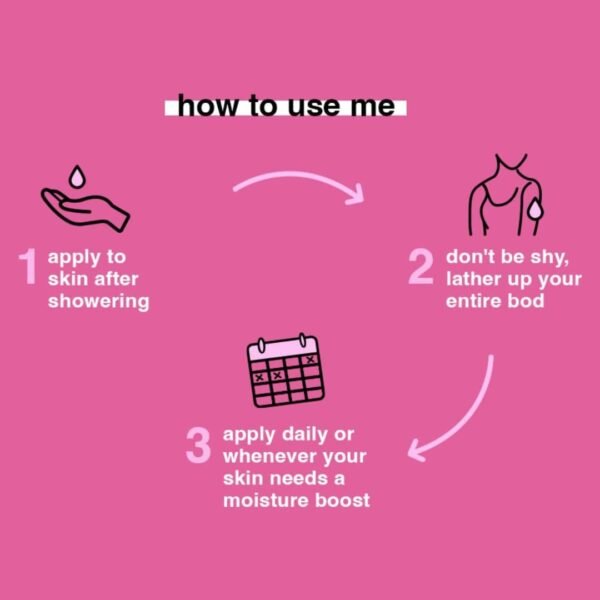 how to use me

1 apply to skin after showering

2 don't be shy, lather up your entire bod

3 apply daily or whenever your skin needs a moisture boost