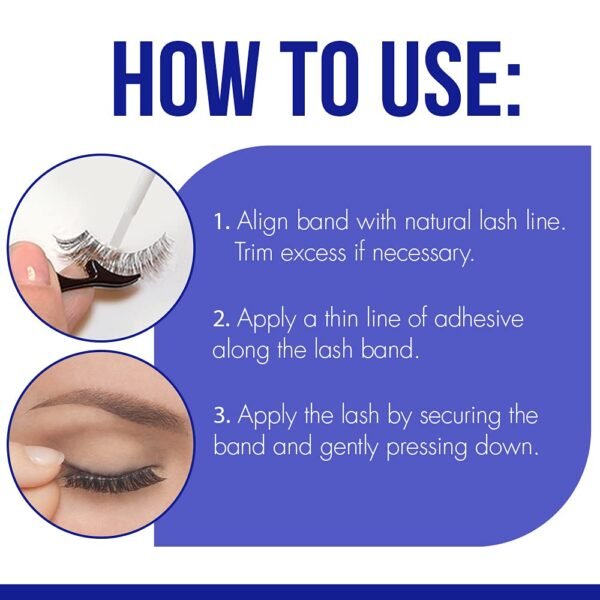 HOW TO USE:

1. Align band with natural lash line. Trim excess if necessary.

2. Apply a thin line of adhesive along the lash band.

3. Apply the lash by securing the band and gently pressing down.