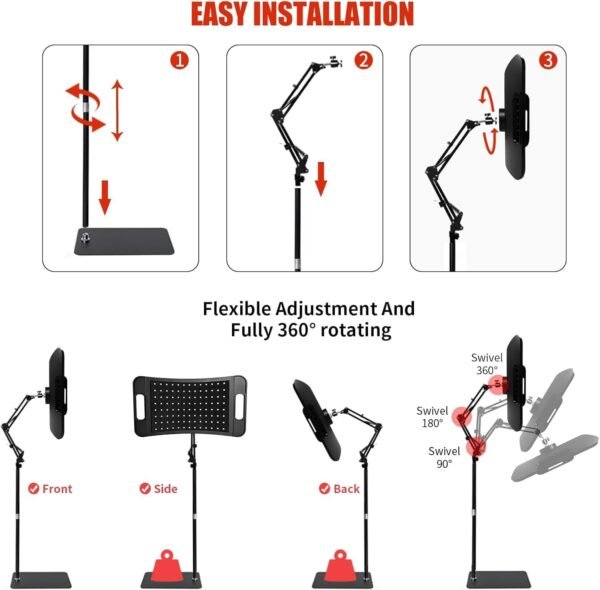 EASY INSTALLATION

1

2

3

Flexible Adjustment And Fully 360° rotating

Front

Side

Back

Swivel 360°

Swivel 180°

Swivel 90°