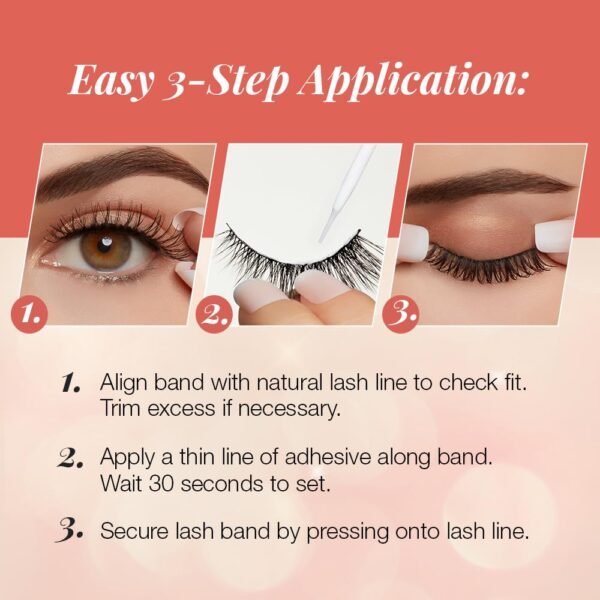 Easy 3-Step Application:

1.

2.

3.

1. Align band with natural lash line to check fit. Trim excess if necessary.

2. Apply a thin line of adhesive along band. Wait 30 seconds to set.

3. Secure lash band by pressing onto lash line.