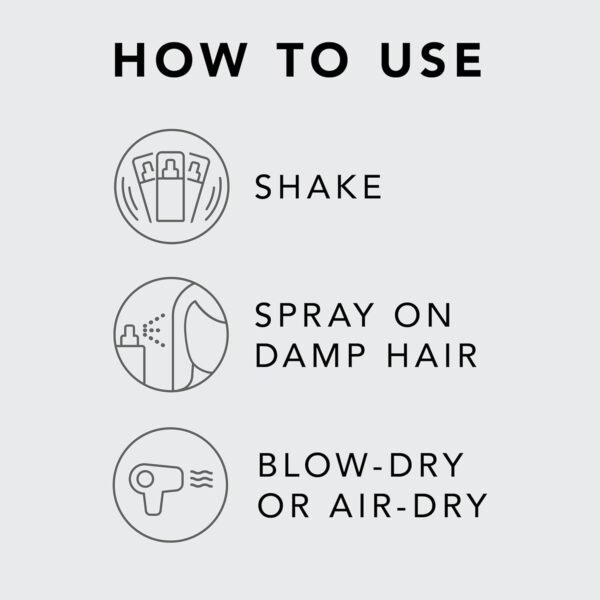 HOW TO USE

SHAKE

SPRAY ON DAMP HAIR

BLOW-DRY OR AIR-DRY