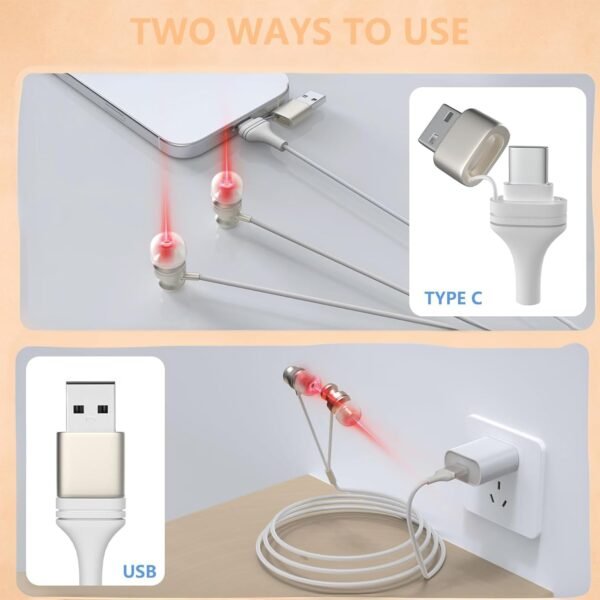 TWO WAYS TO USE

TYPE C

USB