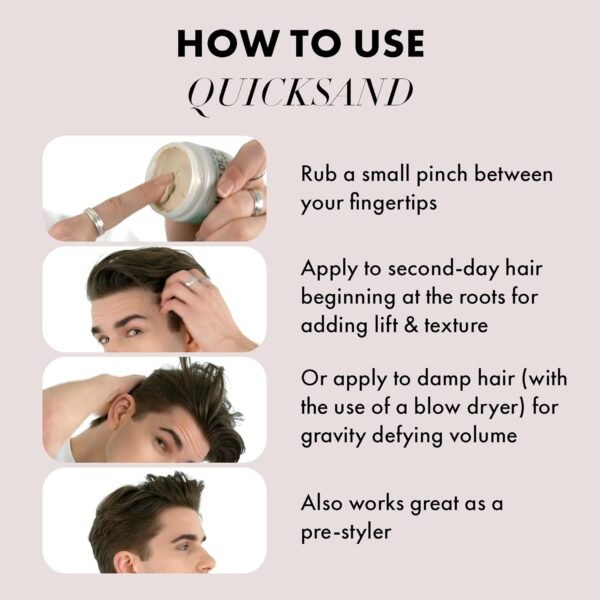 HOW TO USE
QUICKSAND

Rub a small pinch between your fingertips

Apply to second-day hair beginning at the roots for adding lift & texture

Or apply to damp hair (with the use of a blow dryer) for gravity defying volume

Also works great as a pre-styler