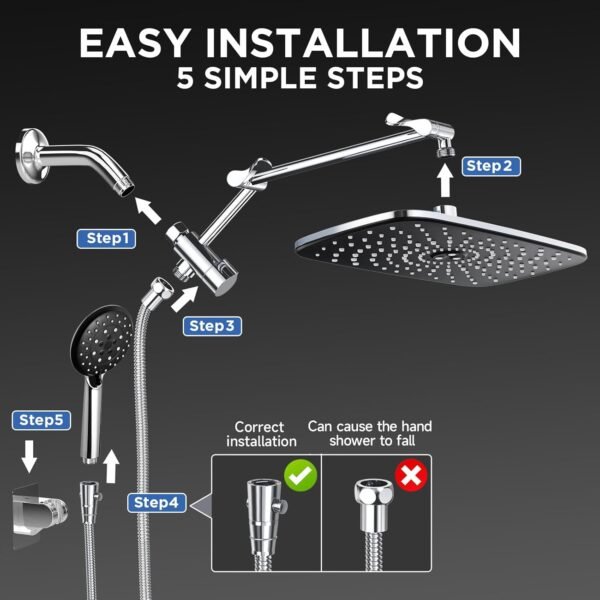 EASY INSTALLATION
5 SIMPLE STEPS

Step2

Step1

Step3

Step5

Step4

Correct installation

Can cause the hand shower to fall