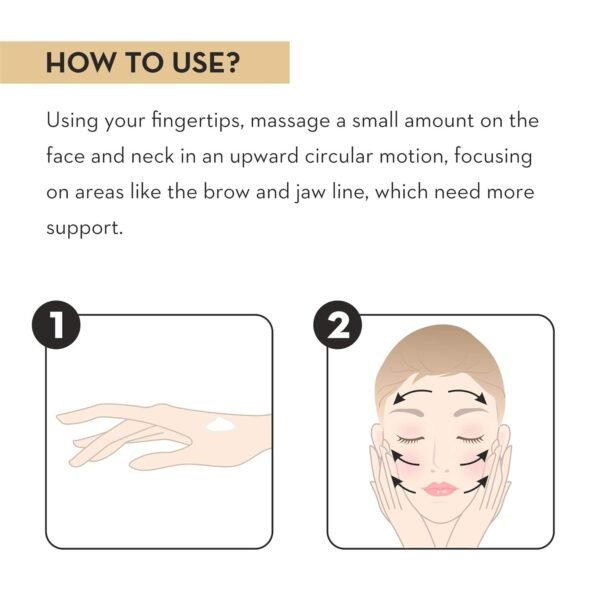 HOW TO USE?

Using your fingertips, massage a small amount on the face and neck in an upward circular motion, focusing on areas like the brow and jaw line, which need more support.

1

2