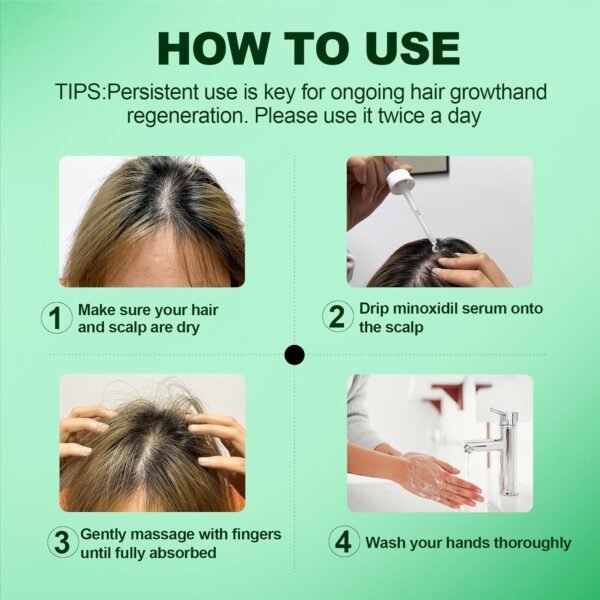 HOW TO USE

TIPS:Persistent use is key for ongoing hair growthand regeneration. Please use it twice a day

1 Make sure your hair and scalp are dry

2 Drip minoxidil serum onto the scalp

3 Gently massage with fingers until fully absorbed

4 Wash your hands thoroughly