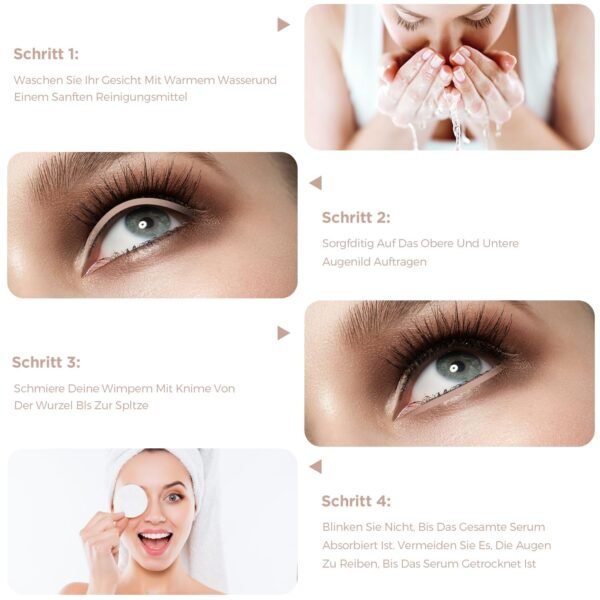 Schritt 1:

Waschen Sie Ihr Gesicht Mit Warmem Wasserund Einem Sanften Reinigungsmittel

Schritt 2:

Sorgfditig Auf Das Obere Und Untere Augenild Auftragen

Schritt 3:

Schmiere Deine Wimpem Mit Knime Von Der Wurzel Bls Zur Spltze

Schritt 4:

Blinken Sie Nicht, Bis Das Gesamte Serum Absorbiert Ist. Vermeiden Sie Es, Die Augen Zu Reiben, Bis Das Serum Getrocknet Ist