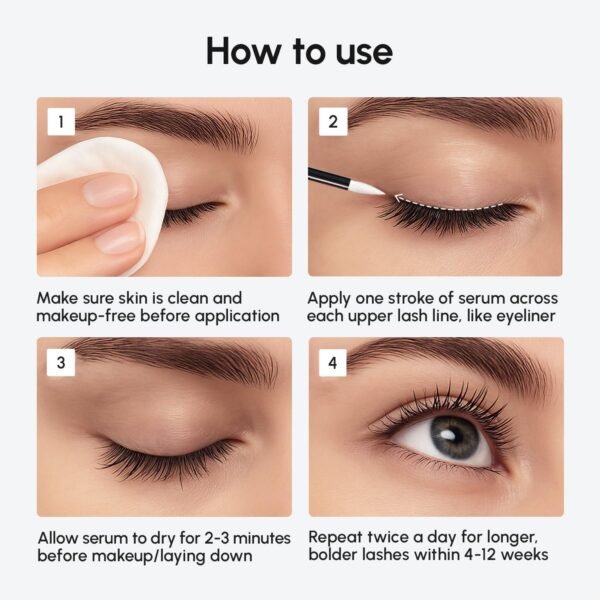 How to use

1

Make sure skin is clean and makeup-free before application

2

Apply one stroke of serum across each upper lash line, like eyeliner

3

Allow serum to dry for 2-3 minutes before makeup/laying down

4

Repeat twice a day for longer, bolder lashes within 4-12 weeks