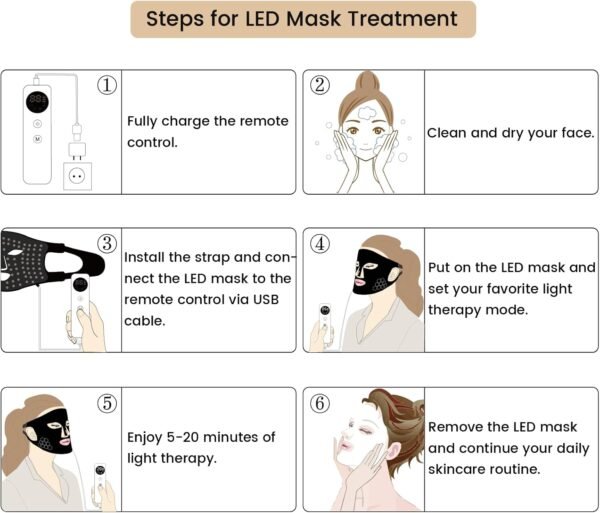 Steps for LED Mask Treatment

①

Fully charge the remote control.

②

Clean and dry your face.

③

Install the strap and connect the LED mask to the remote control via USB cable.

④

Put on the LED mask and set your favorite light therapy mode.

⑤

Enjoy 5-20 minutes of light therapy.

⑥

Remove the LED mask and continue your daily skincare routine.