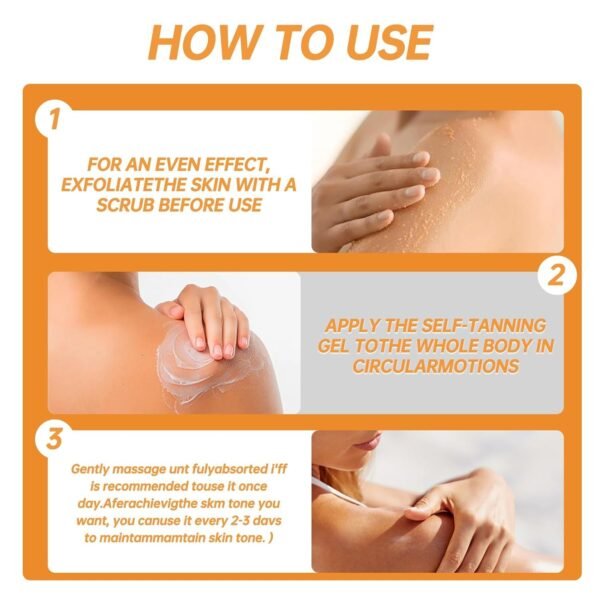 HOW TO USE

1

FOR AN EVEN EFFECT, EXFOLIATETHE SKIN WITH A SCRUB BEFORE USE

2

APPLY THE SELF-TANNING GEL TOTHE WHOLE BODY IN CIRCULARMOTIONS

3

Gently massage unt fulyabsorted i'ff is recommended touse it once day.Aferachievigthe skm tone you want, you canuse it every 2-3 davs to maintammamtain skin tone. )