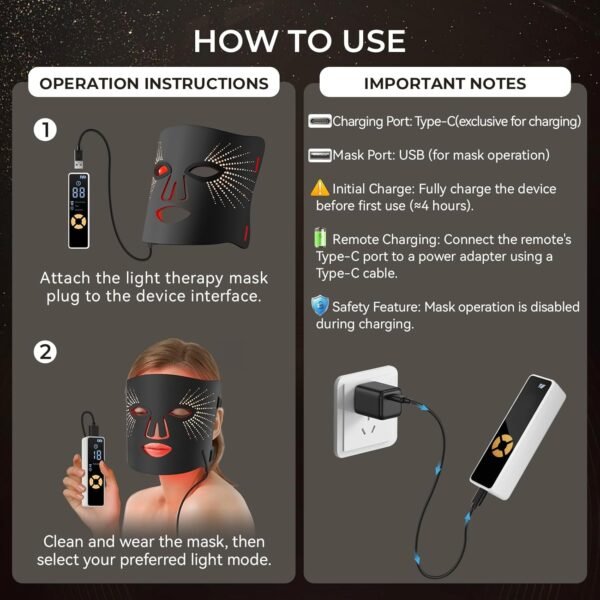 HOW TO USE

OPERATION INSTRUCTIONS

1

88

Attach the light therapy mask plug to the device interface.

2

18

Clean and wear the mask, then select your preferred light mode.

IMPORTANT NOTES

Charging Port: Type-C(exclusive for charging)

Mask Port: USB (for mask operation)

Initial Charge: Fully charge the device before first use (≈4 hours).

Remote Charging: Connect the remote's Type-C port to a power adapter using a Type-C cable.

Safety Feature: Mask operation is disabled during charging.