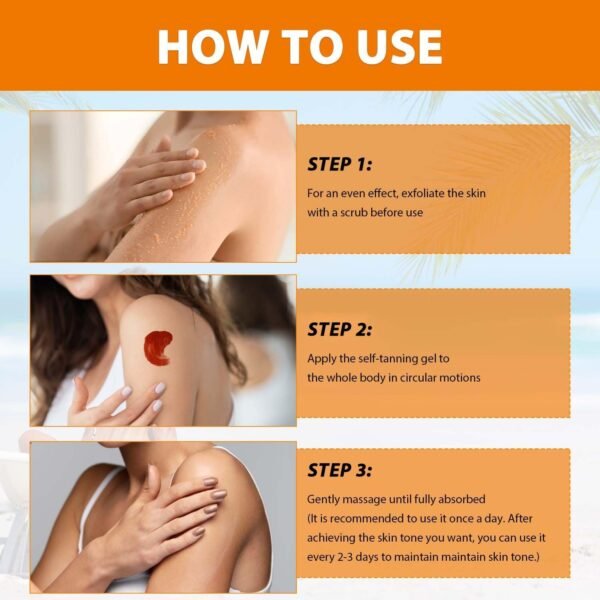 HOW TO USE

STEP 1:

For an even effect, exfoliate the skin with a scrub before use

STEP 2:

Apply the self-tanning gel to the whole body in circular motions

STEP 3:

Gently massage until fully absorbed (It is recommended to use it once a day. After achieving the skin tone you want, you can use it every 2-3 days to maintain maintain skin tone.)