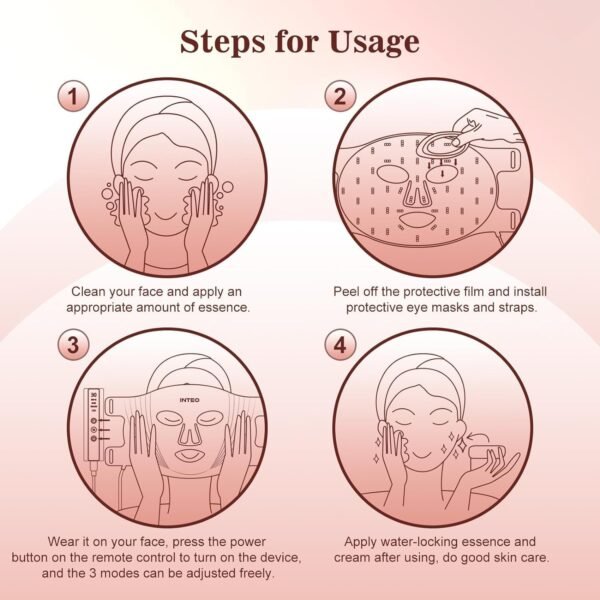 Steps for Usage

1

Clean your face and apply an appropriate amount of essence.

2

Peel off the protective film and install protective eye masks and straps.

3

INTEO

Wear it on your face, press the power button on the remote control to turn on the device, and the 3 modes can be adjusted freely.

4

Apply water-locking essence and cream after using, do good skin care.