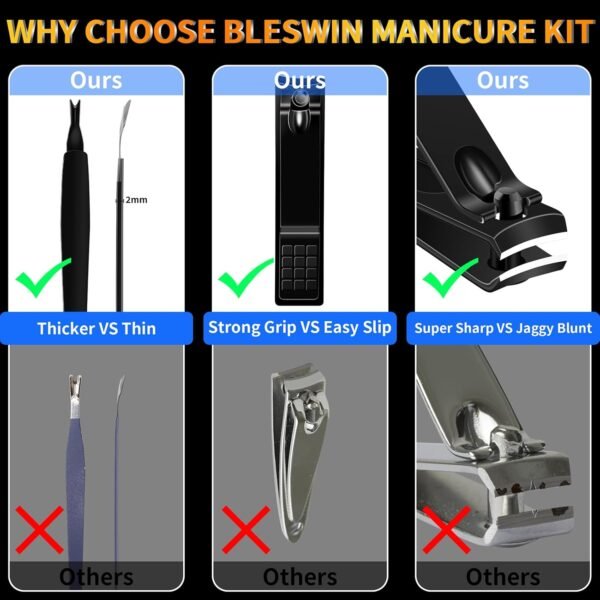 WHY CHOOSE BLESWIN MANICURE KIT

Ours

2mm

Thicker VS Thin

Others

Ours

Strong Grip VS Easy Slip

Others

Ours

Super Sharp VS Jaggy Blunt

Others