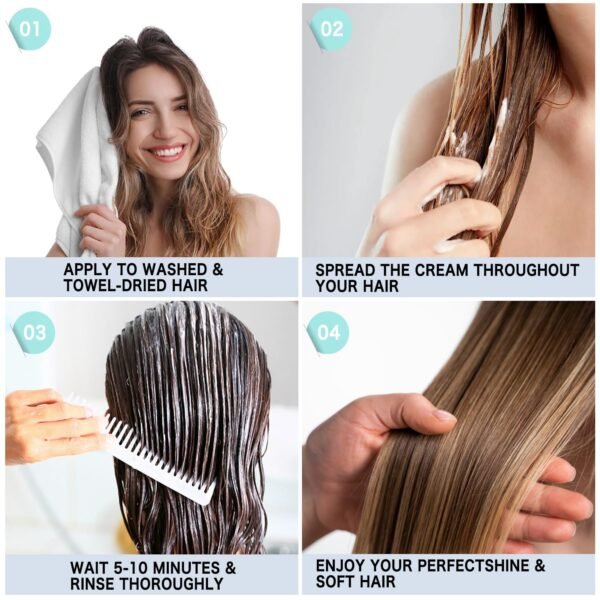 01

APPLY TO WASHED & TOWEL-DRIED HAIR

02

SPREAD THE CREAM THROUGHOUT YOUR HAIR

03

WAIT 5-10 MINUTES & RINSE THOROUGHLY

04

ENJOY YOUR PERFECTSHINE & SOFT HAIR