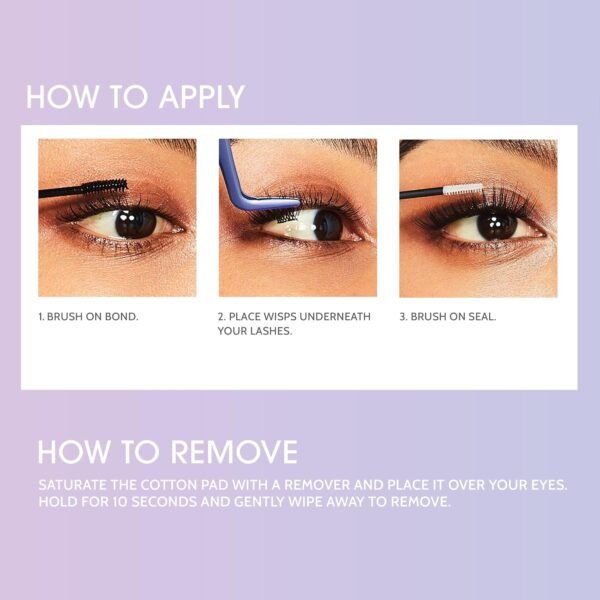 HOW TO APPLY

1. BRUSH ON BOND.

2. PLACE WISPS UNDERNEATH YOUR LASHES.

3. BRUSH ON SEAL.

HOW TO REMOVE

SATURATE THE COTTON PAD WITH A REMOVER AND PLACE IT OVER YOUR EYES. HOLD FOR 10 SECONDS AND GENTLY WIPE AWAY TO REMOVE.