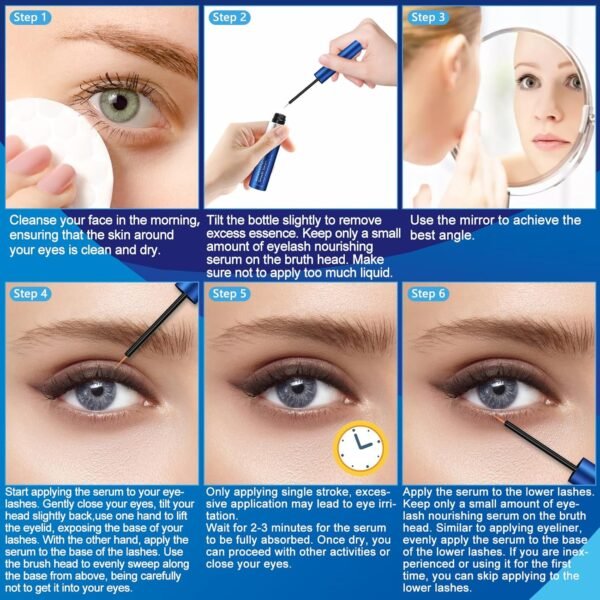 Step 1

Cleanse your face in the morning, ensuring that the skin around your eyes is clean and dry.

Step 2

Tilt the bottle slightly to remove excess essence. Keep only a small amount of eyelash nourishing serum on the bruth head. Make sure not to apply too much liquid.

Step 3

Use the mirror to achieve the best angle.

Step 4

Start applying the serum to your eyelashes. Gently close your eyes, tilt your head slightly back,use one hand to lift the eyelid, exposing the base of your lashes. With the other hand, apply the serum to the base of the lashes. Use the brush head to evenly sweep along the base from above, being carefully not to get it into your eyes.

Step 5

Only applying single stroke, excessive application may lead to eye irritation.
Wait for 2-3 minutes for the serum to be fully absorbed. Once dry, you can proceed with other activities or close your eyes.

Step 6

Apply the serum to the lower lashes. Keep only a small amount of eyelash nourishing serum on the bruth head. Similar to applying eyeliner, evenly apply the serum to the base of the lower lashes. If you are inexperienced or using it for the first time, you can skip applying to the lower lashes.