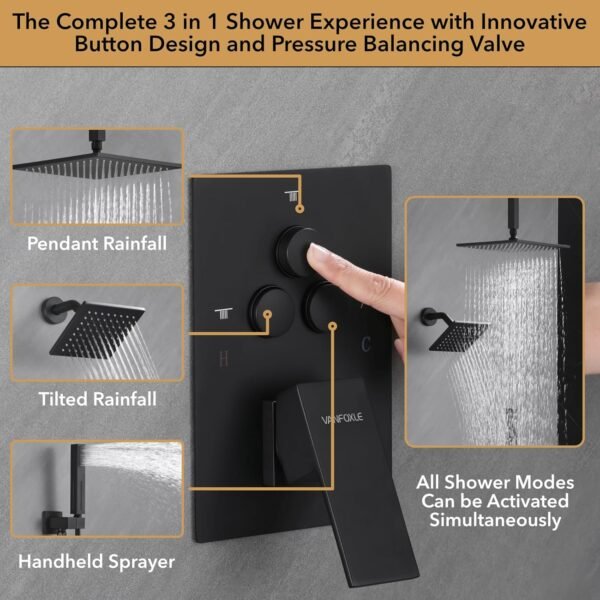 The Complete 3 in 1 Shower Experience with Innovative Button Design and Pressure Balancing Valve

Pendant Rainfall

Tilted Rainfall

Handheld Sprayer

H

C

VANFOXLE

All Shower Modes Can be Activated Simultaneously