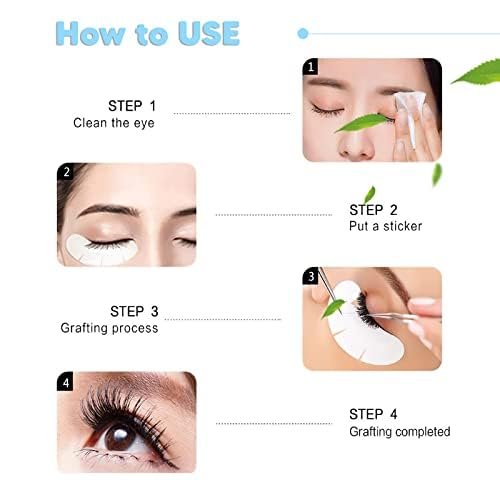 How to USE

1

STEP 1
Clean the eye

2

STEP 2
Put a sticker

3

STEP 3
Grafting process

4

STEP 4
Grafting completed