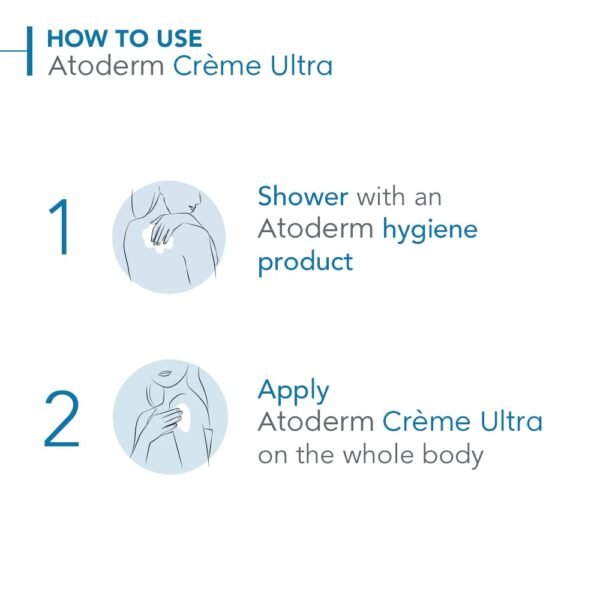 HOW TO USE
Atoderm Crème Ultra

1

Shower with an Atoderm hygiene product

2

Apply Atoderm Crème Ultra on the whole body