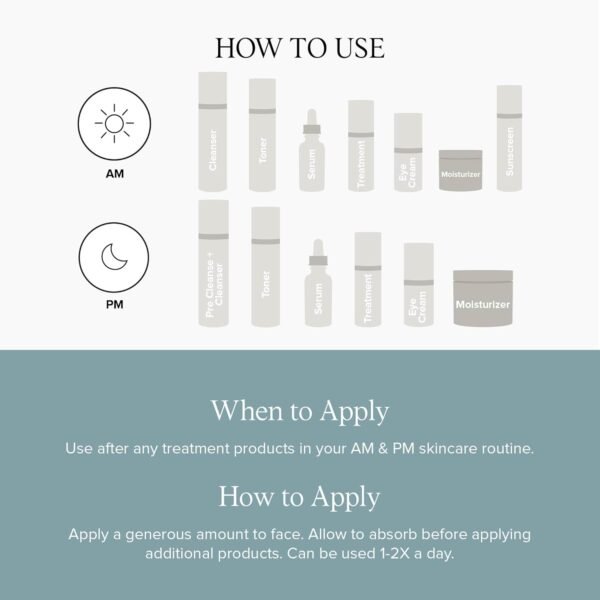 HOW TO USE

AM

Cleanser
Toner
Serum
Treatment
Eye Cream
Moisturizer
Sunscreen

PM

Pre Cleanse + Cleanser
Toner
Serum
Treatment
Eye Cream
Moisturizer

When to Apply

Use after any treatment products in your AM & PM skincare routine.

How to Apply

Apply a generous amount to face. Allow to absorb before applying additional products. Can be used 1-2X a day.