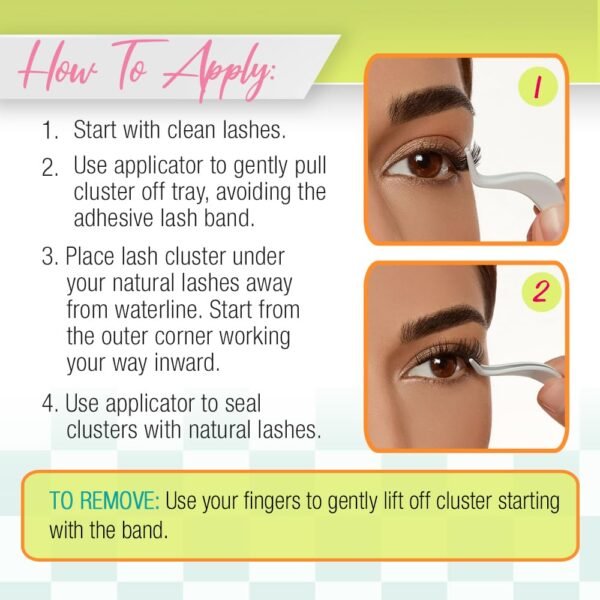 How To Apply:

1. Start with clean lashes.

2. Use applicator to gently pull cluster off tray, avoiding the adhesive lash band.

3. Place lash cluster under your natural lashes away from waterline. Start from the outer corner working your way inward.

4. Use applicator to seal clusters with natural lashes.

1

2

TO REMOVE: Use your fingers to gently lift off cluster starting with the band.