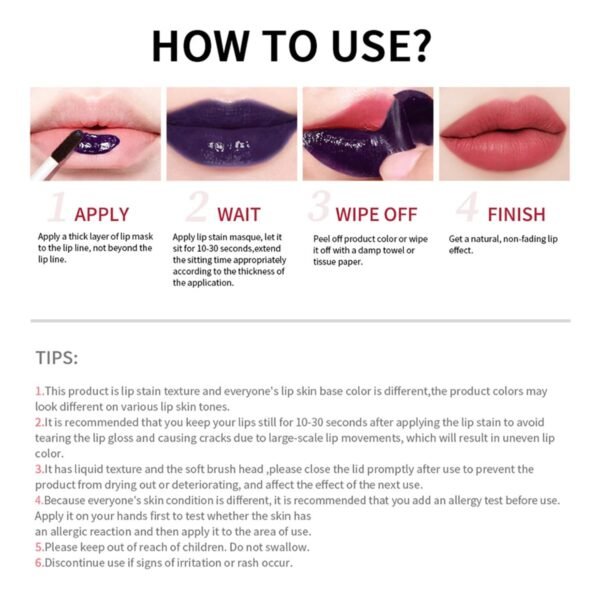 HOW TO USE?

1 APPLY
Apply a thick layer of lip mask to the lip line, not beyond the lip line.

2 WAIT
Apply lip stain masque, let it sit for 10-30 seconds,extend the sitting time appropriately according to the thickness of the application.

3 WIPE OFF
Peel off product color or wipe it off with a damp towel or tissue paper.

4 FINISH
Get a natural, non-fading lip effect.

TIPS:

1.This product is lip stain texture and everyone's lip skin base color is different,the product colors may look different on various lip skin tones.
2.It is recommended that you keep your lips still for 10-30 seconds after applying the lip stain to avoid tearing the lip gloss and causing cracks due to large-scale lip movements, which will result in uneven lip color.
3.It has liquid texture and the soft brush head ,please close the lid promptly after use to prevent the product from drying out or deteriorating, and affect the effect of the next use.
4.Because everyone's skin condition is different, it is recommended that you add an allergy test before use. Apply it on your hands first to test whether the skin has an allergic reaction and then apply it to the area of use.
5.Please keep out of reach of children. Do not swallow.
6.Discontinue use if signs of irritation or rash occur.