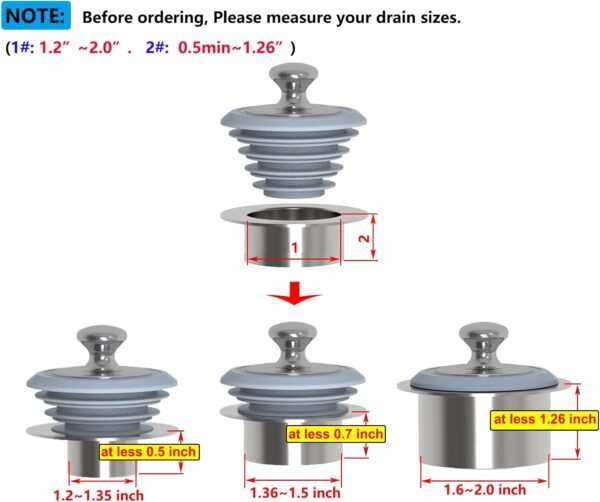 NOTE: Before ordering, Please measure your drain sizes.

(1#: 1.2" ~2.0" . 2#: 0.5min~1.26" )

1

2

at less 0.5 inch

1.2~1.35 inch

at less 0.7 inch

1.36~1.5 inch

at less 1.26 inch

1.6~2.0 inch