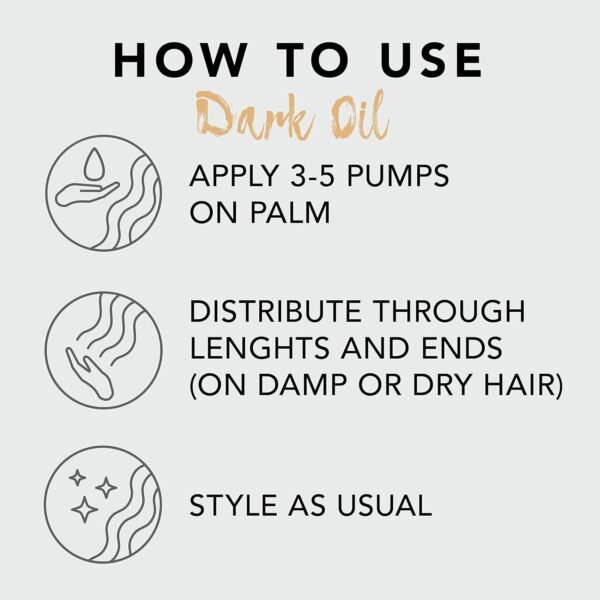 HOW TO USE
Dark Oil

APPLY 3-5 PUMPS ON PALM

DISTRIBUTE THROUGH LENGHTS AND ENDS (ON DAMP OR DRY HAIR)

STYLE AS USUAL