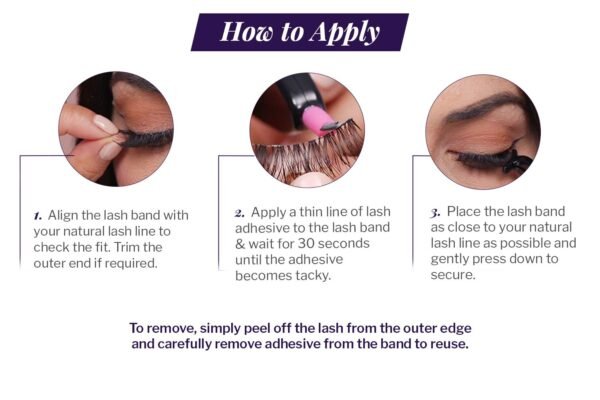 How to Apply

1. Align the lash band with your natural lash line to check the fit. Trim the outer end if required.

2. Apply a thin line of lash adhesive to the lash band & wait for 30 seconds until the adhesive becomes tacky.

3. Place the lash band as close to your natural lash line as possible and gently press down to secure.

To remove, simply peel off the lash from the outer edge and carefully remove adhesive from the band to reuse.