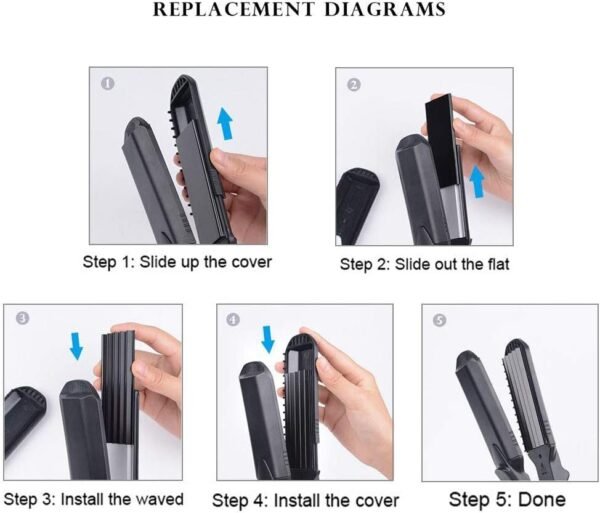 REPLACEMENT DIAGRAMS

1

Step 1: Slide up the cover

2

Step 2: Slide out the flat

3

Step 3: Install the waved

4

Step 4: Install the cover

5

Step 5: Done