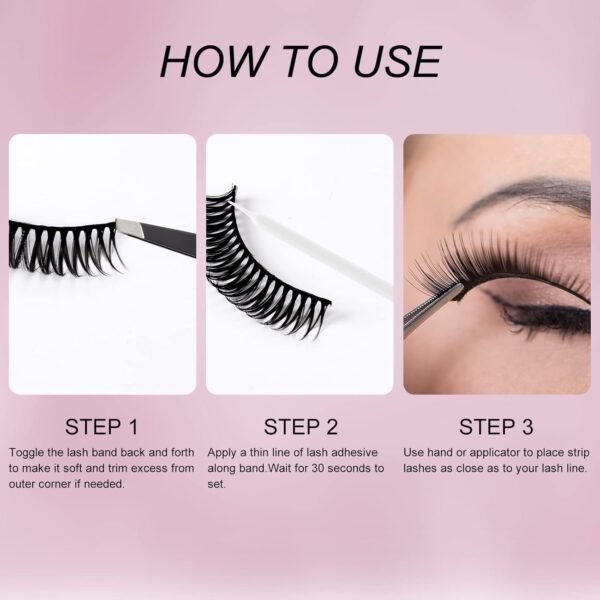 HOW TO USE

STEP 1
Toggle the lash band back and forth to make it soft and trim excess from outer corner if needed.

STEP 2
Apply a thin line of lash adhesive along band.Wait for 30 seconds to set.

STEP 3
Use hand or applicator to place strip lashes as close as to your lash line.