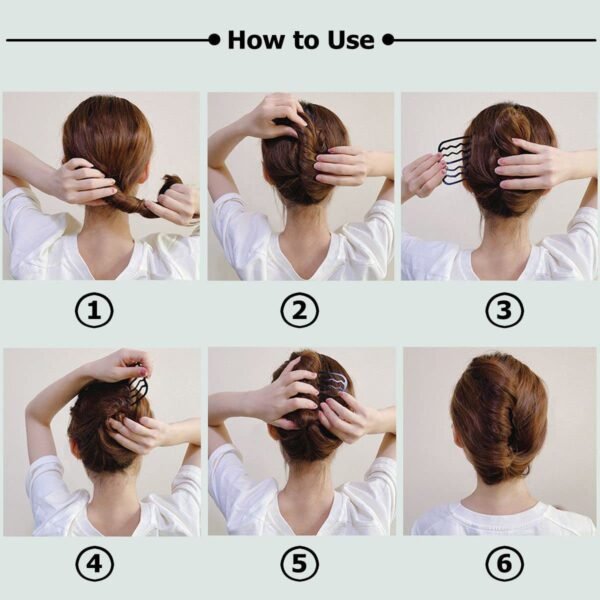 How to Use

①

②

③

④

⑤

⑥