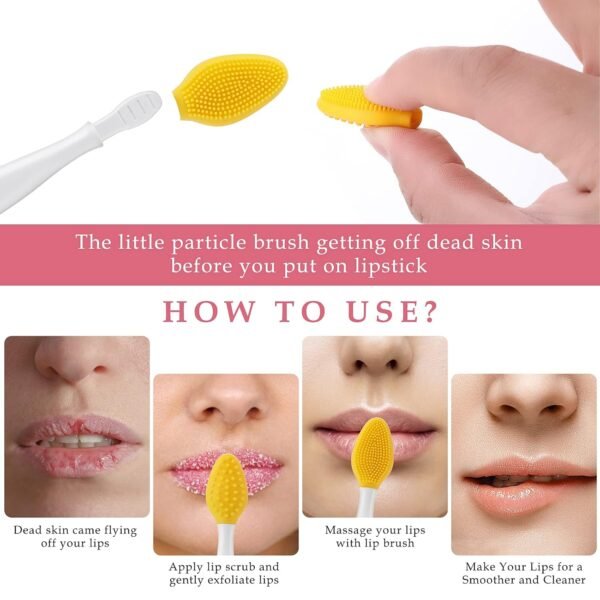 The little particle brush getting off dead skin before you put on lipstick

HOW TO USE?

Dead skin came flying off your lips

Apply lip scrub and gently exfoliate lips

Massage your lips with lip brush

Make Your Lips for a Smoother and Cleaner