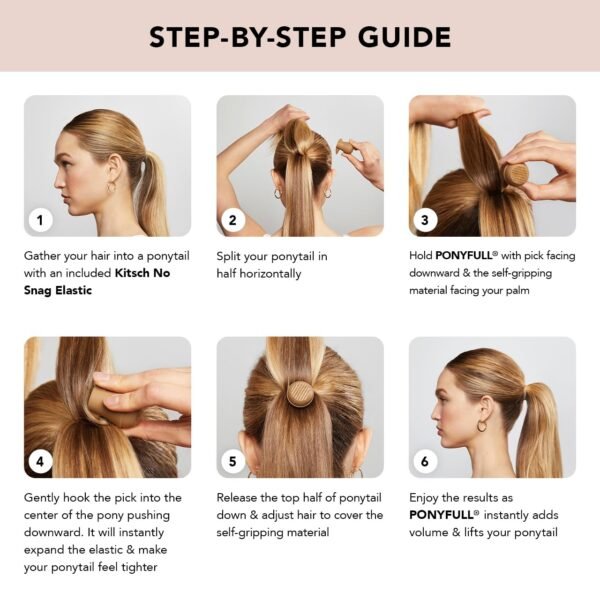 STEP-BY-STEP GUIDE

1

Gather your hair into a ponytail with an included Kitsch No Snag Elastic

2

Split your ponytail in half horizontally

3

Hold PONYFULL® with pick facing downward & the self-gripping material facing your palm

4

Gently hook the pick into the center of the pony pushing downward. It will instantly expand the elastic & make your ponytail feel tighter

5

Release the top half of ponytail down & adjust hair to cover the self-gripping material

6

Enjoy the results as PONYFULL® instantly adds volume & lifts your ponytail