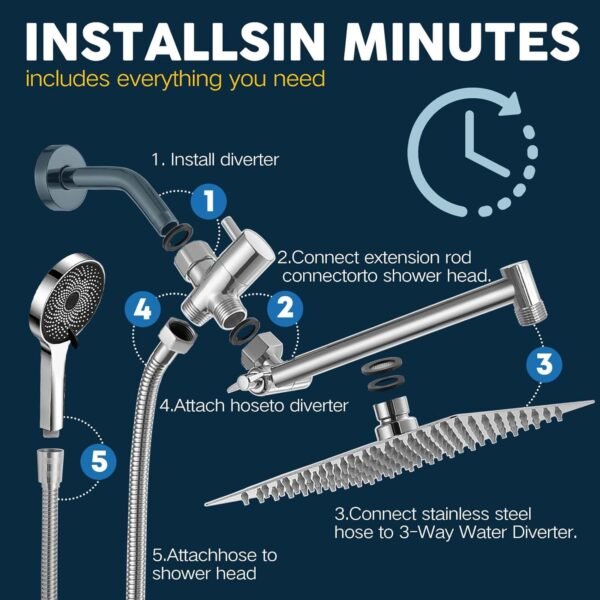 INSTALLSIN MINUTES
includes everything you need

1. Install diverter

1

2.Connect extension rod connectorto shower head.

4

2

3

4.Attach hoseto diverter

5

3.Connect stainless steel hose to 3-Way Water Diverter.

5.Attachhose to shower head