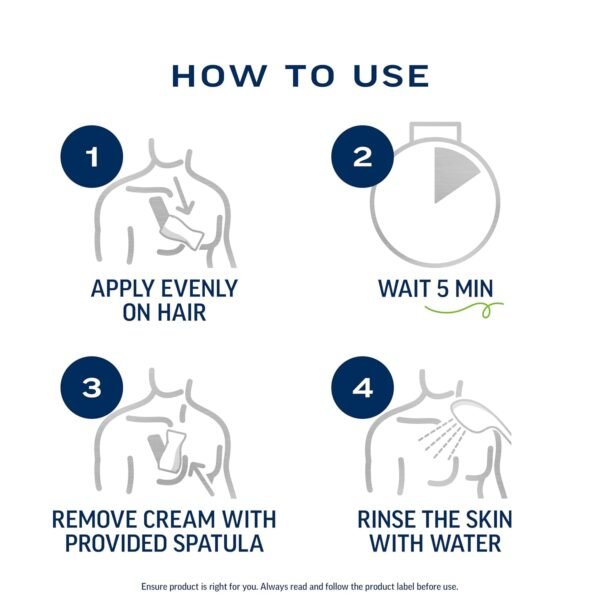 HOW TO USE

1

APPLY EVENLY ON HAIR

2

WAIT 5 MIN

3

REMOVE CREAM WITH PROVIDED SPATULA

4

RINSE THE SKIN WITH WATER

Ensure product is right for you. Always read and follow the product label before use.