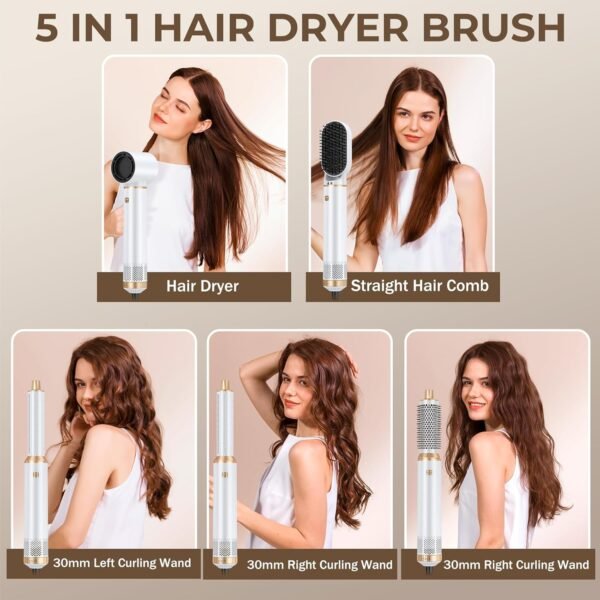 5 IN 1 HAIR DRYER BRUSH

Hair Dryer

Straight Hair Comb

30mm Left Curling Wand

30mm Right Curling Wand

30mm Right Curling Wand