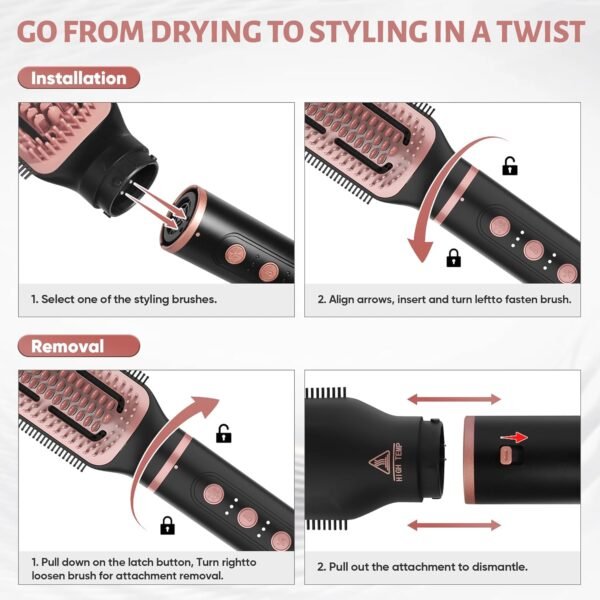 GO FROM DRYING TO STYLING IN A TWIST

Installation

1. Select one of the styling brushes.

2. Align arrows, insert and turn leftto fasten brush.

Removal

1. Pull down on the latch button, Turn rightto loosen brush for attachment removal.

HIGH TEMP

2. Pull out the attachment to dismantle.