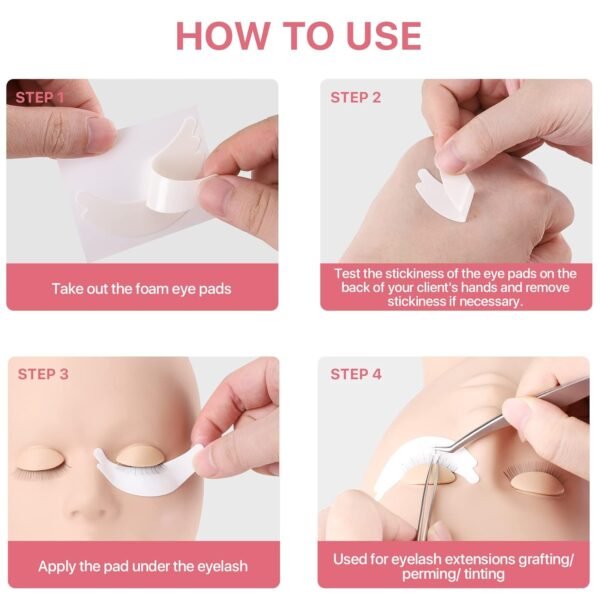 HOW TO USE

STEP 1

Take out the foam eye pads

STEP 2

Test the stickiness of the eye pads on the back of your client's hands and remove stickiness if necessary.

STEP 3

Apply the pad under the eyelash

STEP 4

Used for eyelash extensions grafting/ perming/ tinting