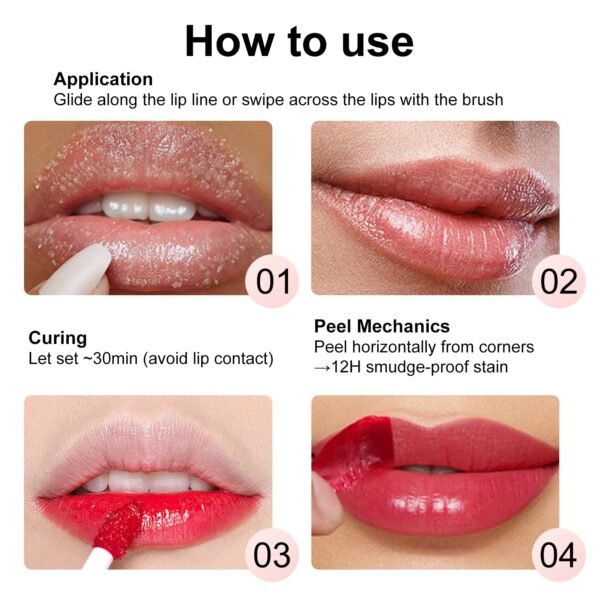 How to use

Application
Glide along the lip line or swipe across the lips with the brush

01

02

Curing
Let set ~30min (avoid lip contact)

Peel Mechanics
Peel horizontally from corners
→12H smudge-proof stain

03

04