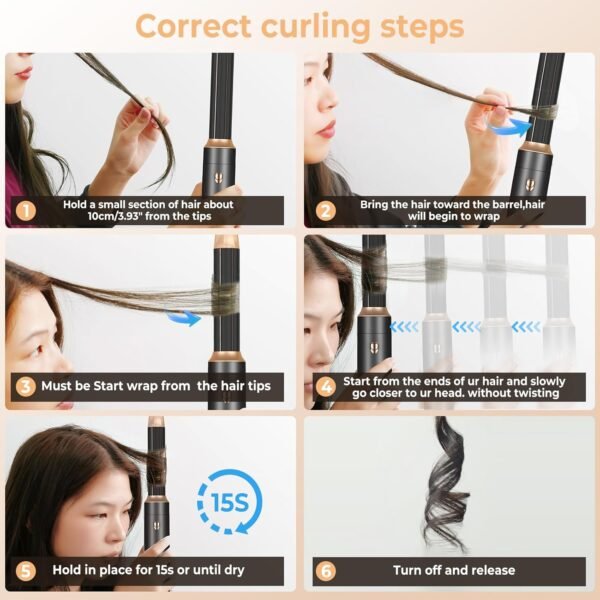 Correct curling steps

1 Hold a small section of hair about 10cm/3.93" from the tips

2 Bring the hair toward the barrel,hair will begin to wrap

3 Must be Start wrap from the hair tips

4 Start from the ends of ur hair and slowly go closer to ur head. without twisting

15S

5 Hold in place for 15s or until dry

6 Turn off and release