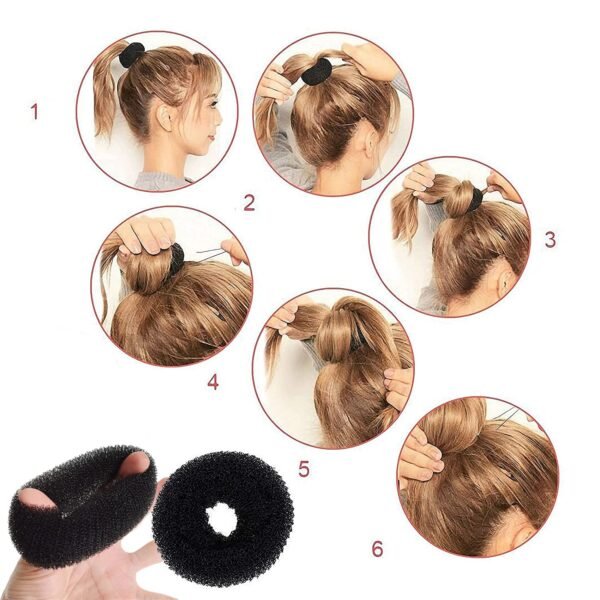 1

2

3

4

5

6