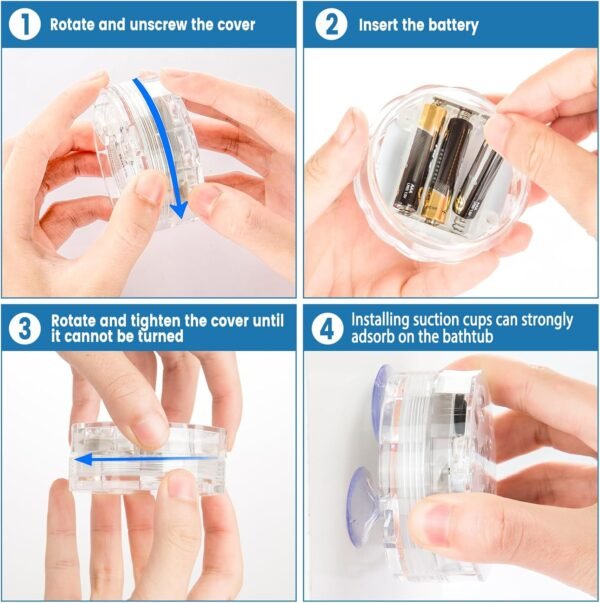 1 Rotate and unscrew the cover

2 Insert the battery

3 Rotate and tighten the cover until it cannot be turned

4 Installing suction cups can strongly adsorb on the bathtub