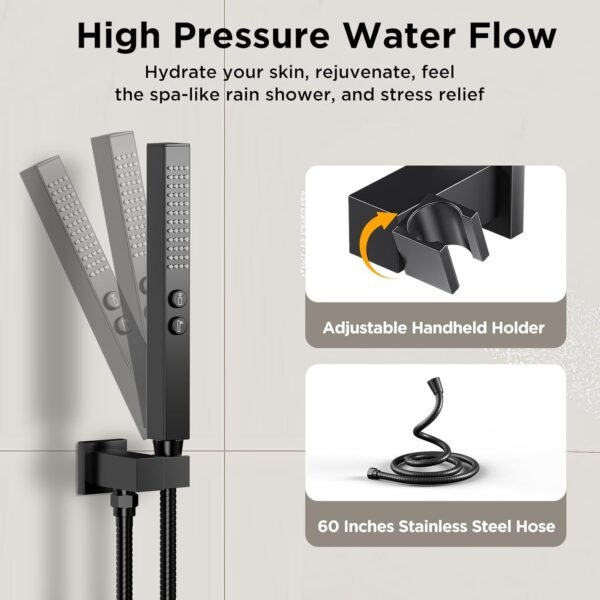 High Pressure Water Flow

Hydrate your skin, rejuvenate, feel the spa-like rain shower, and stress relief

Adjustable Handheld Holder

60 Inches Stainless Steel Hose