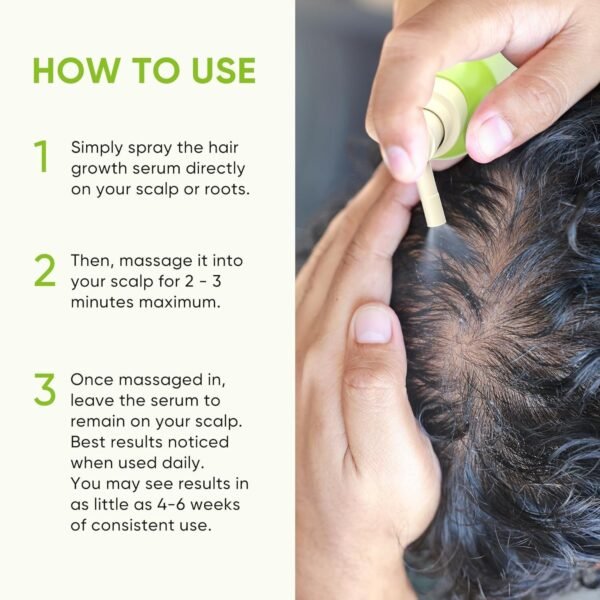 HOW TO USE

1 Simply spray the hair growth serum directly on your scalp or roots.

2 Then, massage it into your scalp for 2 - 3 minutes maximum.

3 Once massaged in, leave the serum to remain on your scalp. Best results noticed when used daily. You may see results in as little as 4-6 weeks of consistent use.