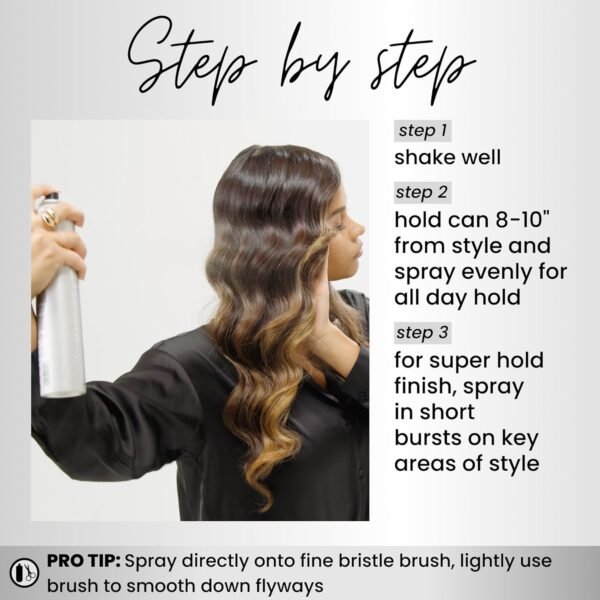 Step by step

step 1
shake well

step 2
hold can 8-10" from style and spray evenly for all day hold

step 3
for super hold finish, spray in short bursts on key areas of style

PRO TIP: Spray directly onto fine bristle brush, lightly use brush to smooth down flyways