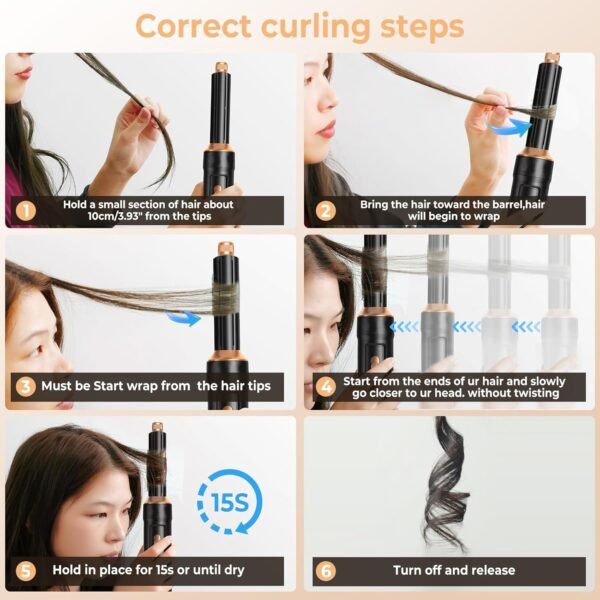 Correct curling steps

1 Hold a small section of hair about 10cm/3.93" from the tips

2 Bring the hair toward the barrel,hair will begin to wrap

3 Must be Start wrap from the hair tips

4 Start from the ends of ur hair and slowly go closer to ur head. without twisting

15S

5 Hold in place for 15s or until dry

6 Turn off and release