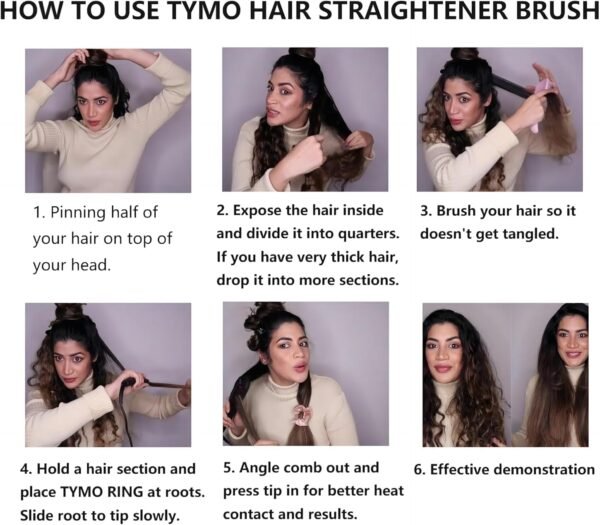 HOW TO USE TYMO HAIR STRAIGHTENER BRUSH

1. Pinning half of your hair on top of your head.

2. Expose the hair inside and divide it into quarters. If you have very thick hair, drop it into more sections.

3. Brush your hair so it doesn't get tangled.

4. Hold a hair section and place TYMO RING at roots. Slide root to tip slowly.

5. Angle comb out and press tip in for better heat contact and results.

6. Effective demonstration