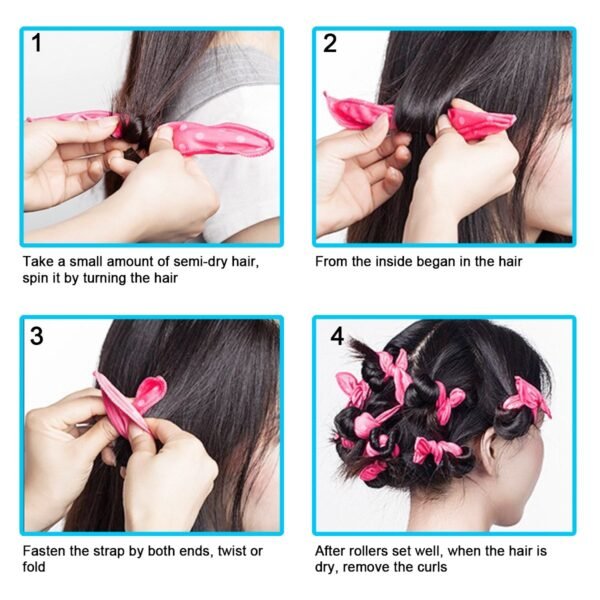 1

Take a small amount of semi-dry hair, spin it by turning the hair

2

From the inside began in the hair

3

Fasten the strap by both ends, twist or fold

4

After rollers set well, when the hair is dry, remove the curls